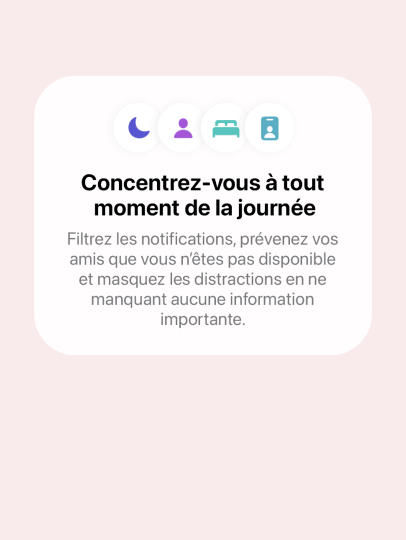 Concentrez-vous à tout moment de la journée

Filtrez les notifications, prévenez vos amis que vous n'êtes pas disponible et masquez les distractions en ne manquant aucune information importante.